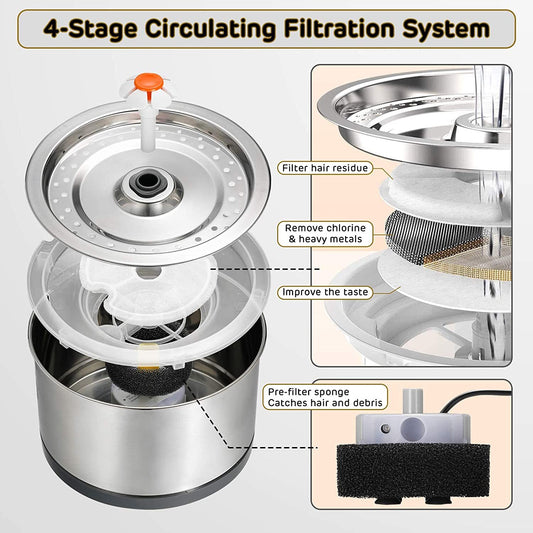 4-Stage Circulating Filtration System

Filter hair residue

Remove chlorine & heavy metals

Improve the taste

Pre-filter sponge
Catches hair and debris